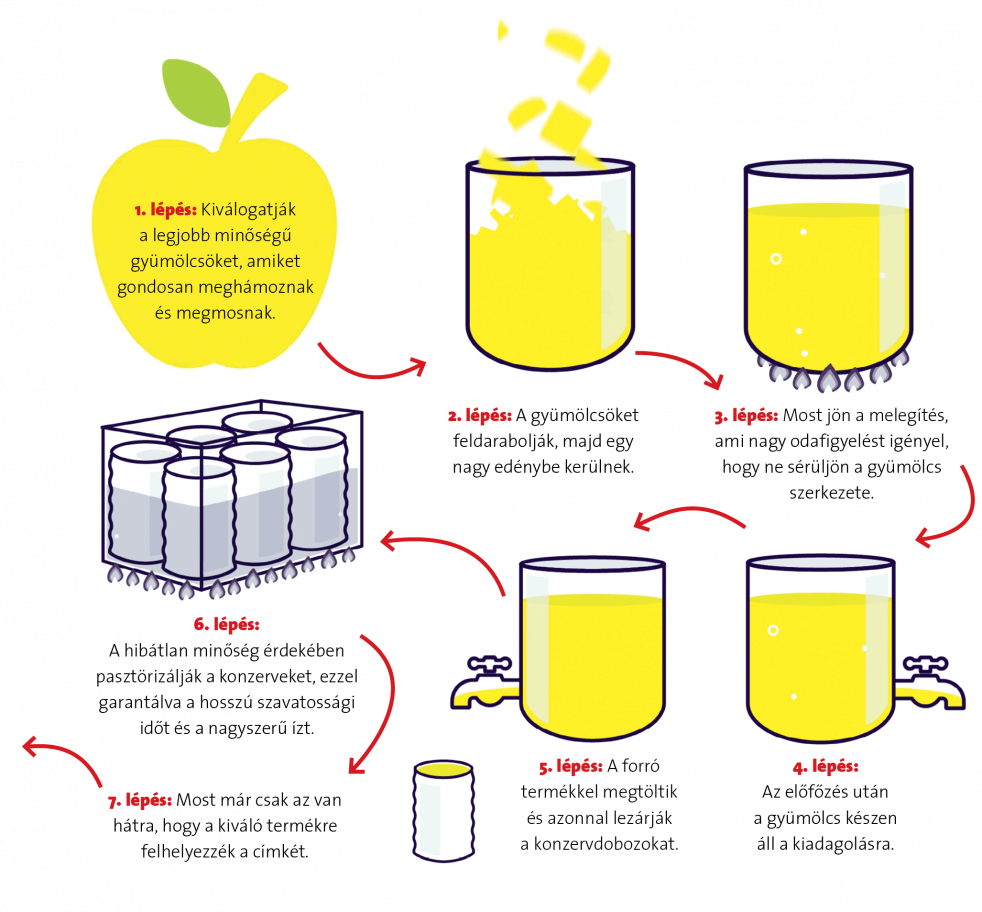 1. lépés: Kiválogatják a legjobb minőségű gyümölcsöket, amiket gondosan meghámoznak és megmosnak.

2. lépés: A gyümölcsöket feldarabolják, majd egy nagy edénybe kerülnek.

3. lépés: Most jön a melegítés, ami nagy odafigyelést igényel, hogy ne sérüljön a gyümölcs szerkezete.

4. lépés: Az előfőzés után a gyümölcs készen áll a kiadagolásra.

5. lépés: A forró termékkel megtöltik és azonnal lezárják a konzervdobozokat.

6. lépés: A hibátlan minőség érdekében pasztörizálják a konzerveket, ezzel garantálva a hosszú szavatossági időt és a nagyszerű ízt.

7. lépés: Most már csak az van hátra, hogy a kiváló termékre felhelyezzék a címkét.